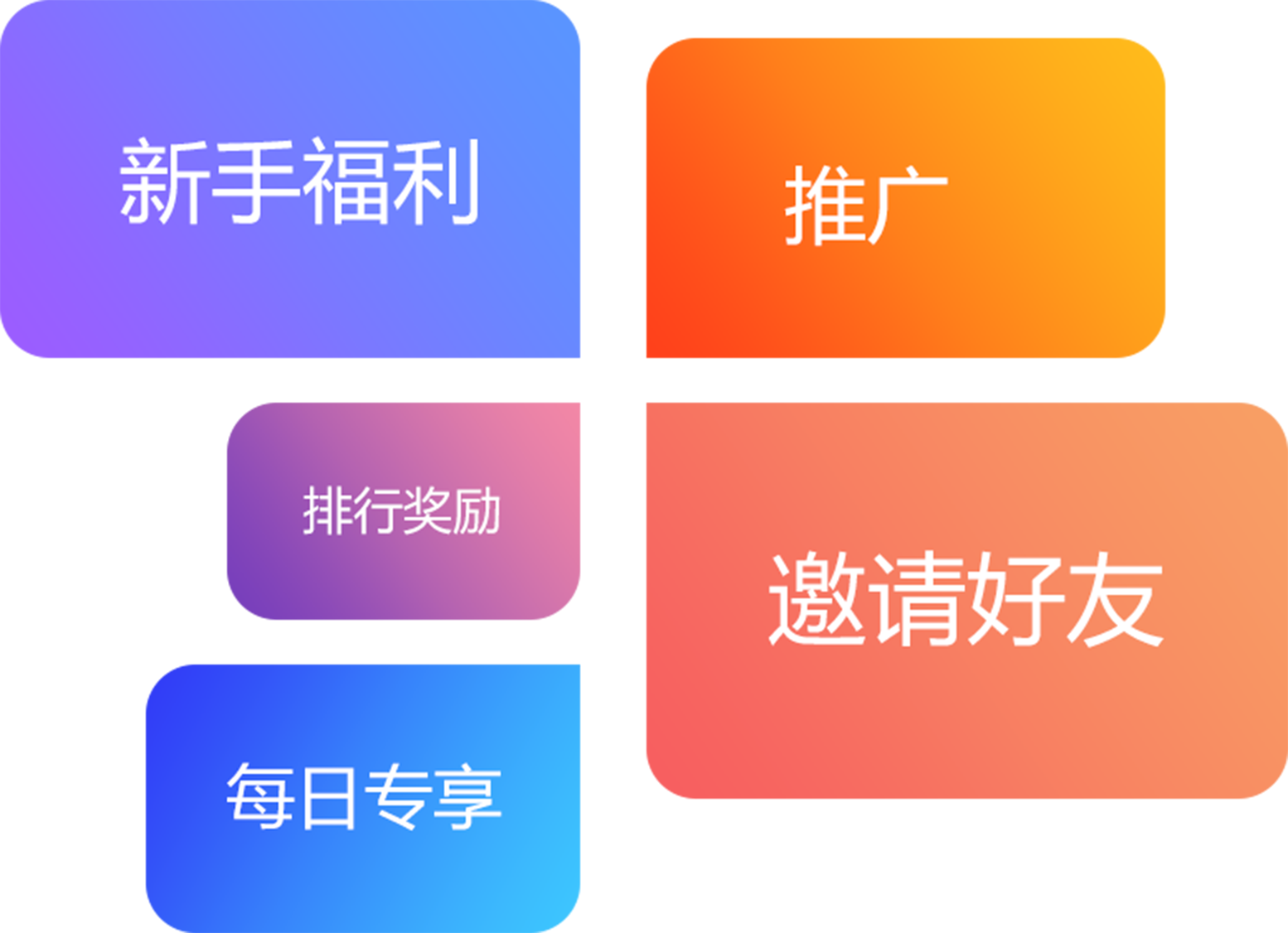 新手福利

排行奖励

每日专享

推广

邀请好友